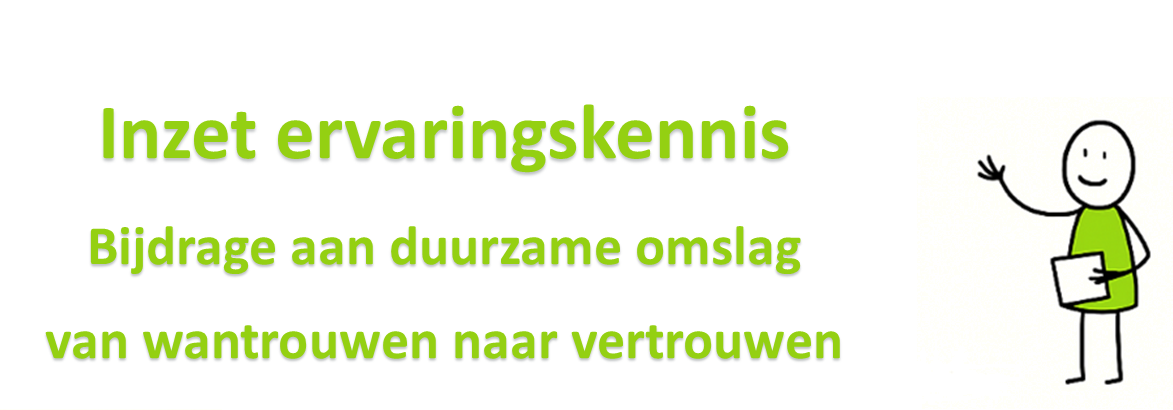 Inzet ervaringskennis

Bijdrage aan duurzame omslag

van wantrouwen naar vertrouwen